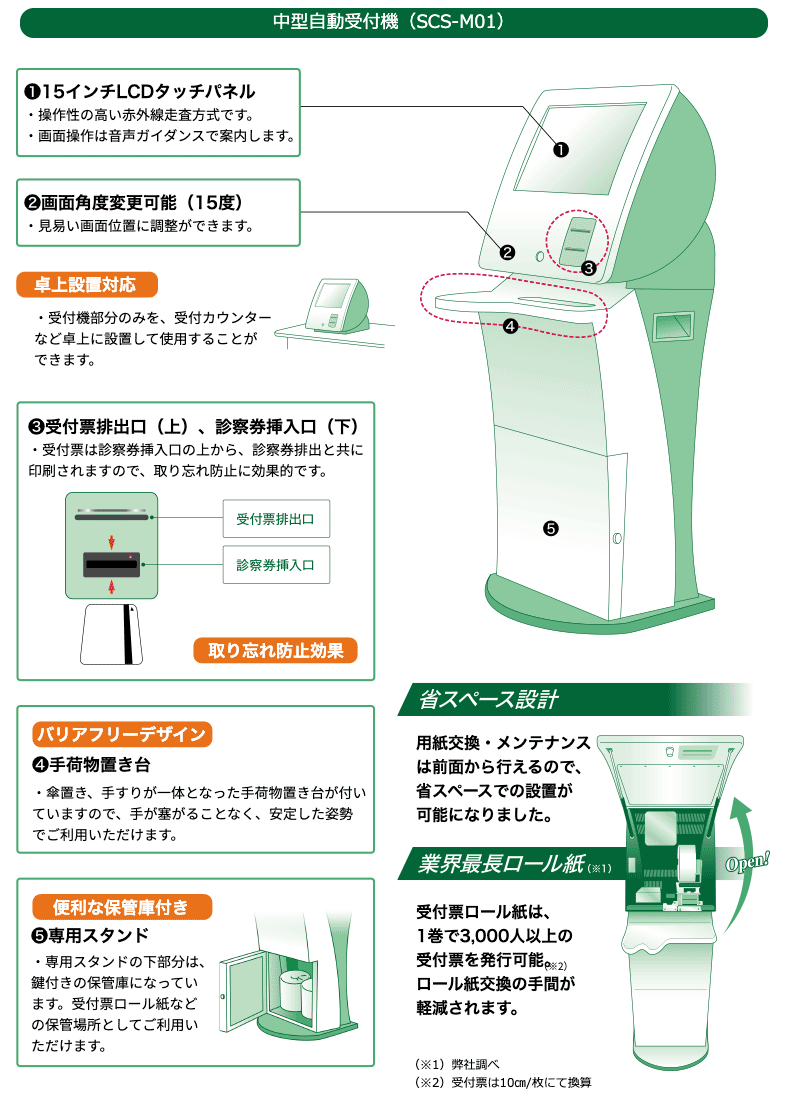 中型自動受付機（SCS-M01）

❶15インチLCDタッチパネル
・操作性の高い赤外線走査方式です。
・画面操作は音声ガイダンスで案内します。

❷画面角度変更可能（15度）
・見易い画面位置に調整ができます。

卓上設置対応
・受付機部分のみを、受付カウンターなど卓上に設置して使用することができます。

❸受付票排出口（上）、診察券挿入口（下）
・受付票は診察券挿入口の上から、診察券排出と共に印刷されますので、取り忘れ防止に効果的です。

受付票排出口
診察券挿入口
取り忘れ防止効果

バリアフリーデザイン
❹手荷物置き台
・傘置き、手すりが一体となった手荷物置き台が付いていますので、手が塞がることなく、安定した姿勢でご利用いただけます。

便利な保管庫付き
❺専用スタンド
・専用スタンドの下部分は、鍵付きの保管庫になっています。受付票ロール紙などの保管場所としてご利用いただけます。

❶
❷
❸
❹
❺

省スペース設計
用紙交換・メンテナンスは前面から行えるので、省スペースでの設置が可能になりました。

業界最長ロール紙（※1）
受付票ロール紙は、1巻で3,000人以上の受付票を発行可能。（※2）ロール紙交換の手間が軽減されます。

Open!

（※1）弊社調べ
（※2）受付票は10㎝/枚にて換算